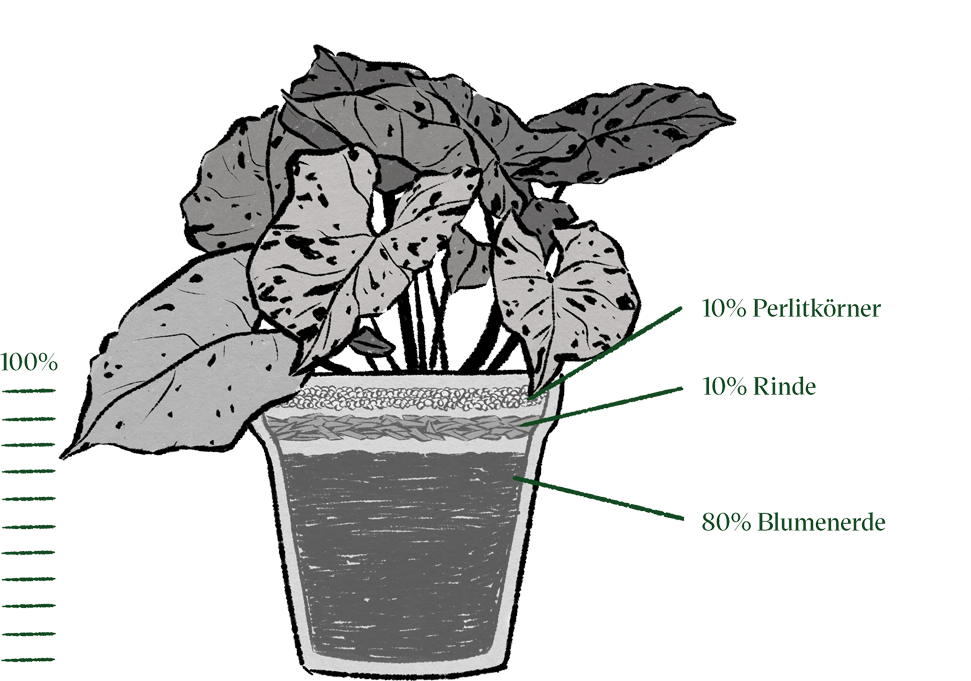 100%

10% Perlitkörner

10% Rinde

80% Blumenerde