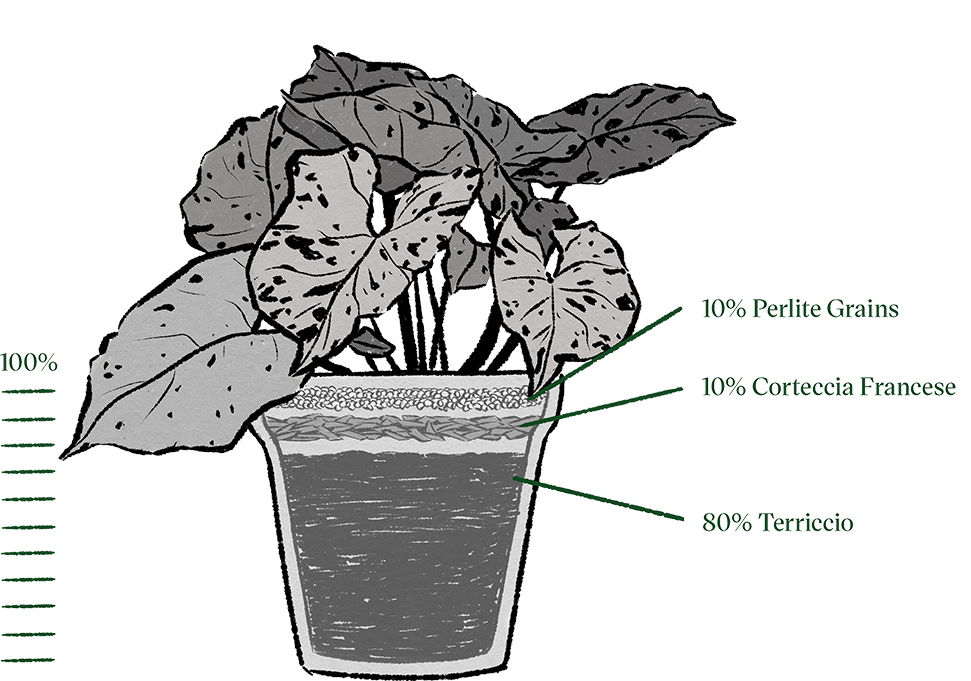 100%

10% Perlite Grains

10% Corteccia Francese

80% Terriccio