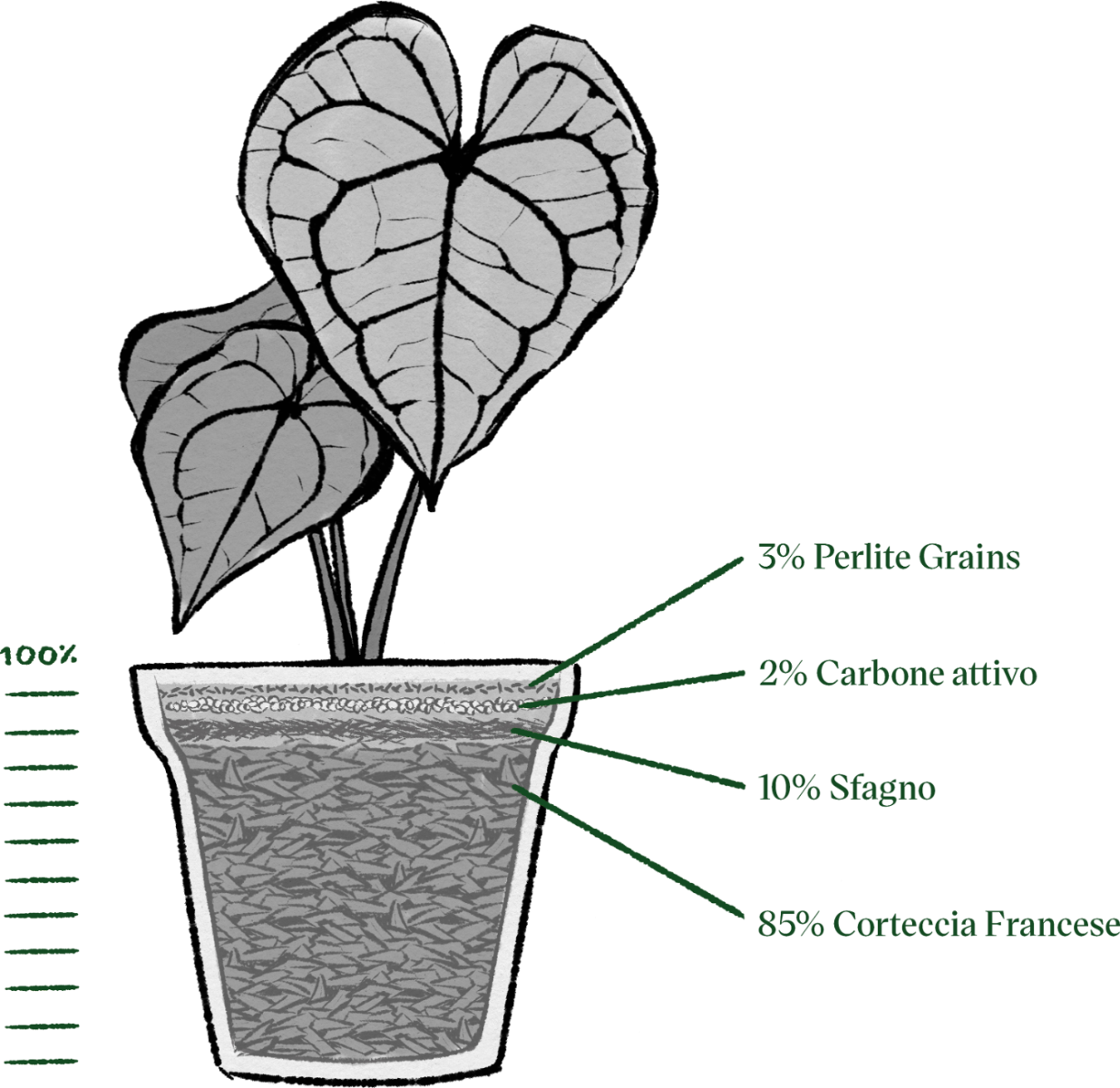 100%

3% Perlite Grains

2% Carbone attivo

10% Sfagno

85% Corteccia Francese