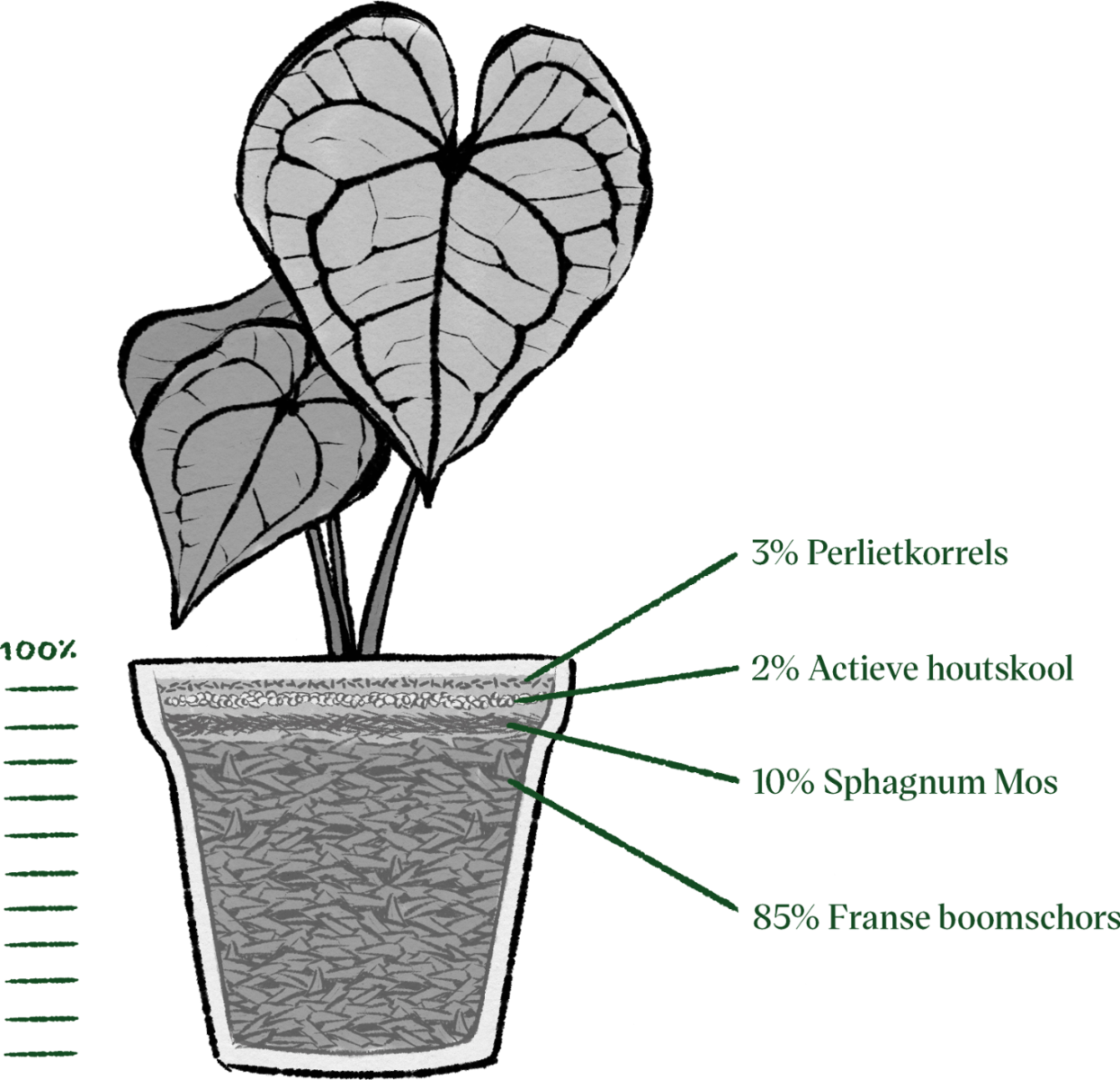 100%

3% Perlietkorrels

2% Actieve houtskool

10% Sphagnum Mos

85% Franse boomschors