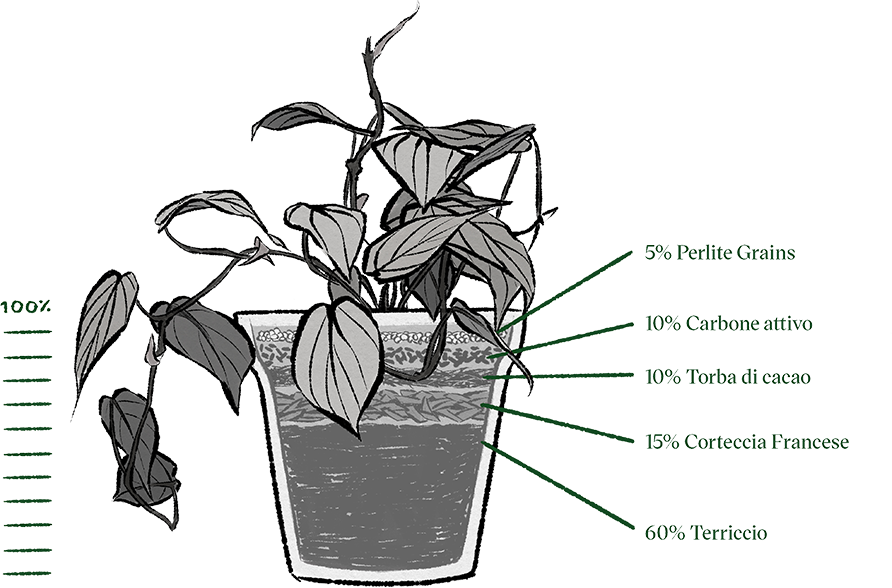 100%

5% Perlite Grains

10% Carbone attivo

10% Torba di cacao

15% Corteccia Francese

60% Terriccio