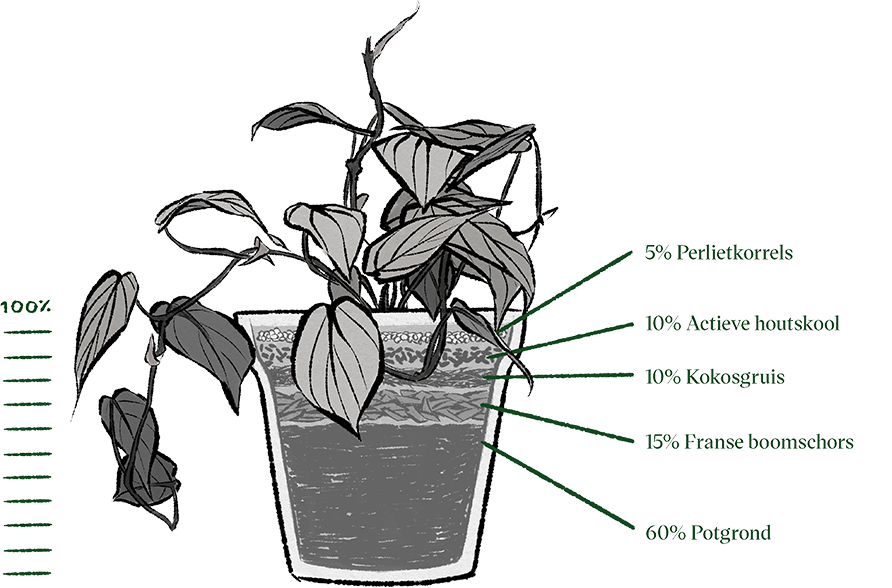 100%

5% Perlietkorrels

10% Actieve houtskool

10% Kokosgruis

15% Franse boomschors

60% Potgrond